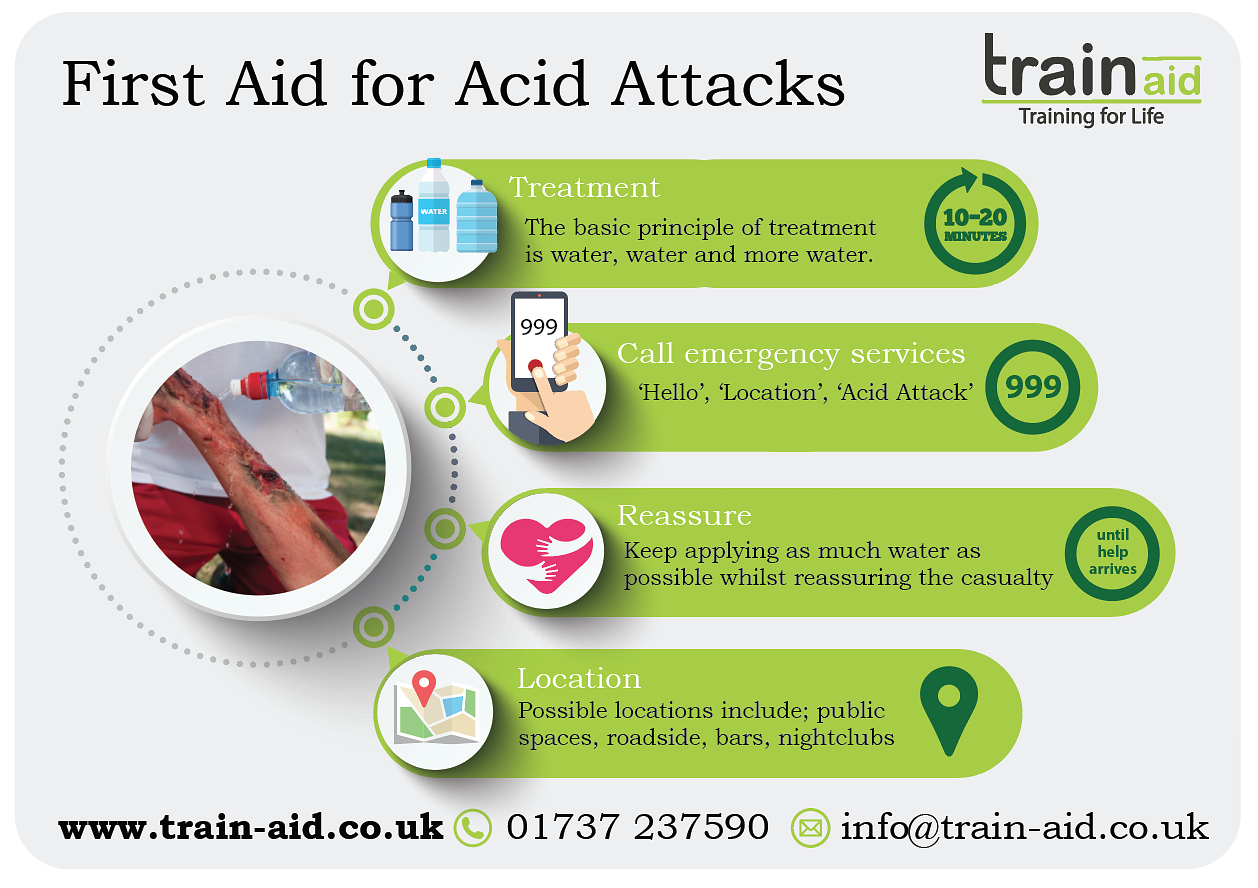 First Aid for Acid Attacks

train aid
Training for Life

WATER

Treatment
The basic principle of treatment is water, water and more water.

10-20 MINUTES

999

Call emergency services
'Hello', 'Location', 'Acid Attack'

999

Reassure
Keep applying as much water as possible whilst reassuring the casualty

until help arrives

Location
Possible locations include; public spaces, roadside, bars, nightclubs

www.train-aid.co.uk 01737 237590 info@train-aid.co.uk